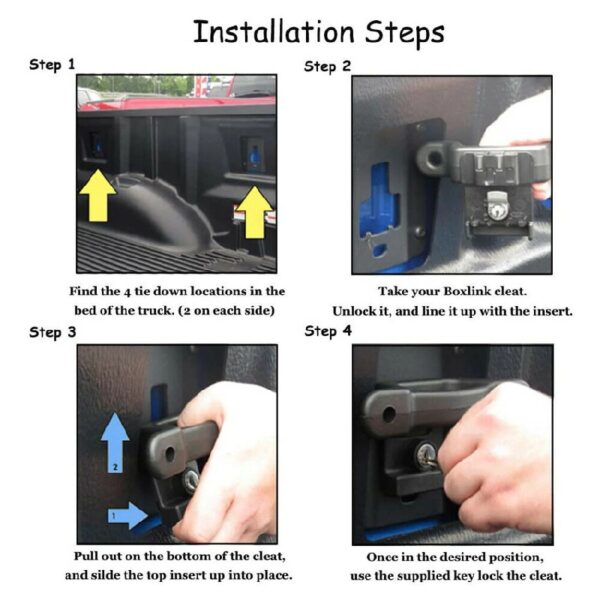 Installation Steps

Step 1

Find the 4 tie down locations in the bed of the truck. (2 on each side)

Step 2

Take your Boxlink cleat. Unlock it, and line it up with the insert.

Step 3

2

1

Pull out on the bottom of the cleat, and silde the top insert up into place.

Step 4

Once in the desired position, use the supplied key lock the cleat.