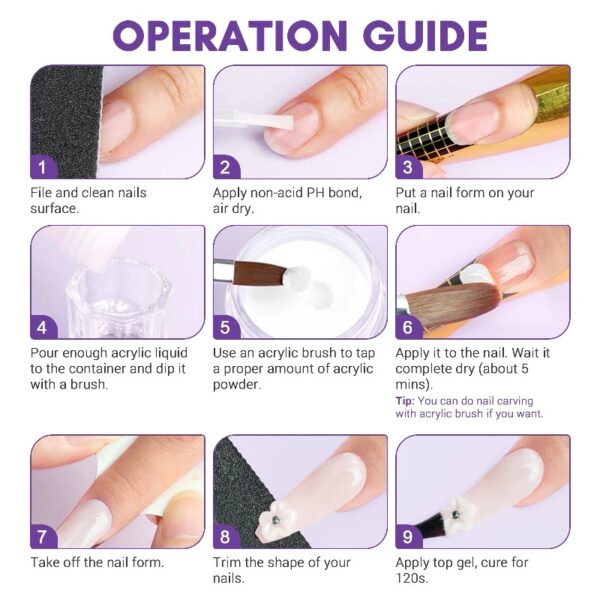 OPERATION GUIDE

1
File and clean nails surface.

2
Apply non-acid PH bond, air dry.

3
Put a nail form on your nail.

4
Pour enough acrylic liquid to the container and dip it with a brush.

5
Use an acrylic brush to tap a proper amount of acrylic powder.

6
Apply it to the nail. Wait it complete dry (about 5 mins).
Tip: You can do nail carving with acrylic brush if you want.

7
Take off the nail form.

8
Trim the shape of your nails.

9
Apply top gel, cure for 120s.