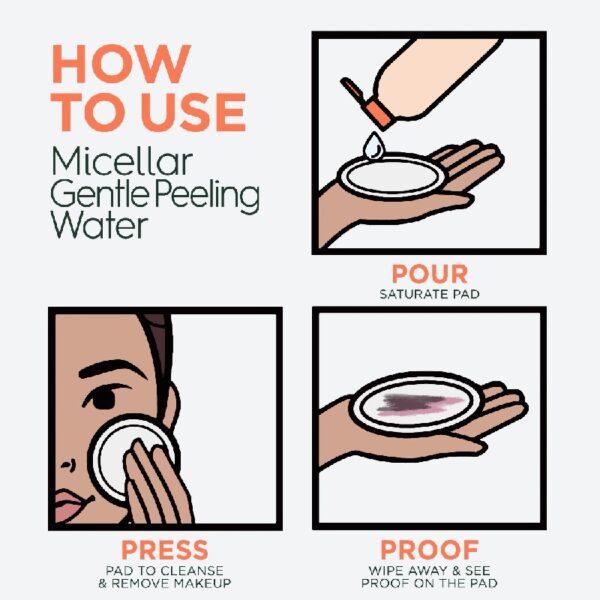 HOW TO USE
Micellar Gentle Peeling Water

POUR
SATURATE PAD

PRESS
PAD TO CLEANSE & REMOVE MAKEUP

PROOF
WIPE AWAY & SEE PROOF ON THE PAD