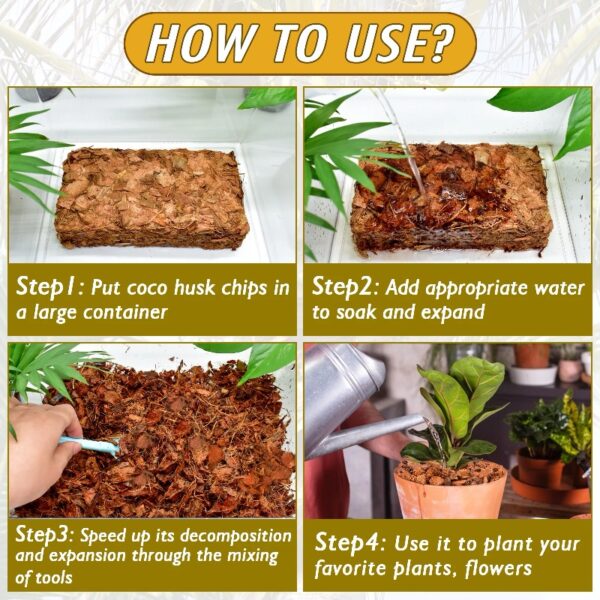 HOW TO USE?

Step1: Put coco husk chips in a large container

Step2: Add appropriate water to soak and expand

Step3: Speed up its decomposition and expansion through the mixing of tools

Step4: Use it to plant your favorite plants, flowers