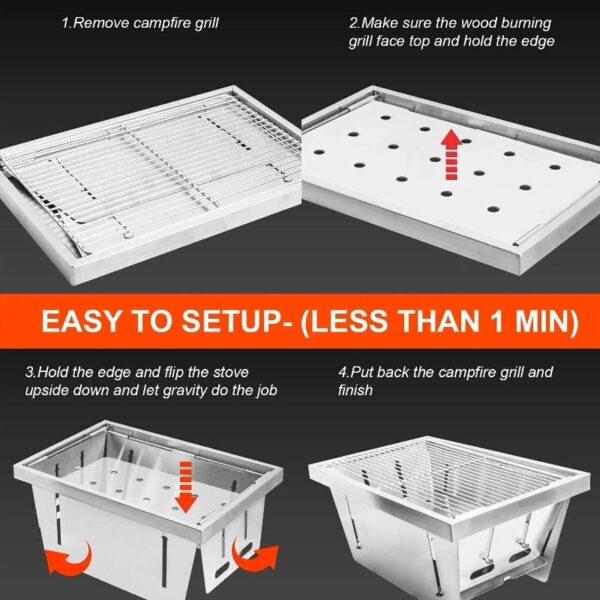 1.Remove campfire grill

2.Make sure the wood burning grill face top and hold the edge

EASY TO SETUP- (LESS THAN 1 MIN)

3.Hold the edge and flip the stove upside down and let gravity do the job

4.Put back the campfire grill and finish