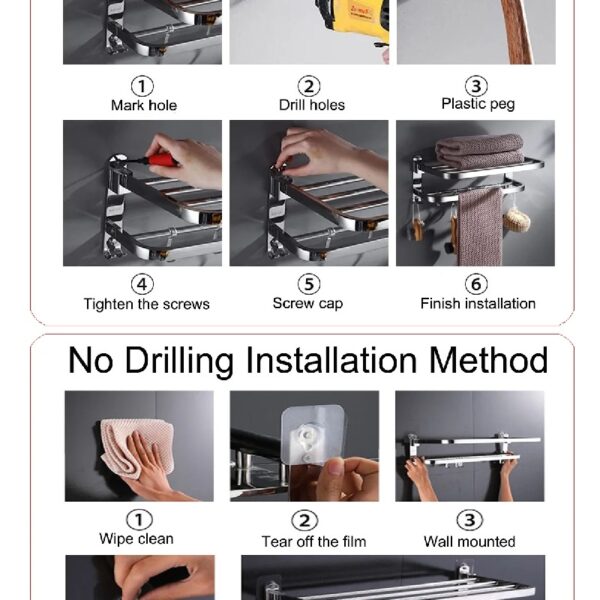 ①
Mark hole

②
Drill holes

③
Plastic peg

④
Tighten the screws

⑤
Screw cap

⑥
Finish installation

No Drilling Installation Method

①
Wipe clean

②
Tear off the film

③
Wall mounted