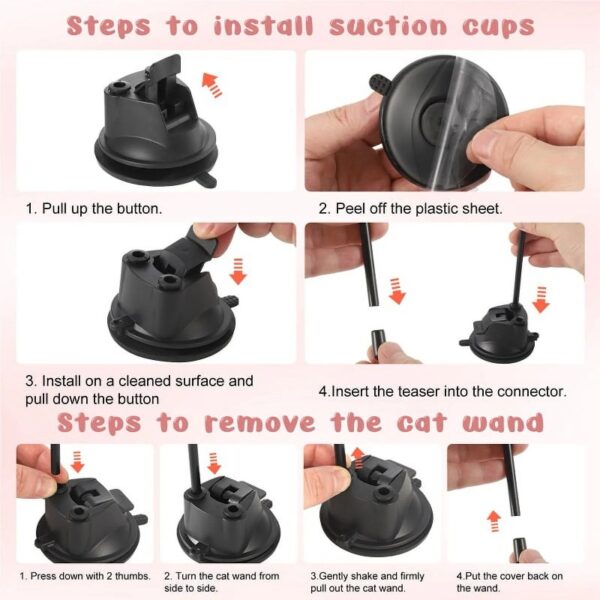 Steps to install suction cups

1. Pull up the button.

2. Peel off the plastic sheet.

3. Install on a cleaned surface and pull down the button

4.Insert the teaser into the connector.

Steps to remove the cat wand

1. Press down with 2 thumbs.

2. Turn the cat wand from side to side.

3.Gently shake and firmly pull out the cat wand.

4.Put the cover back on the wand.