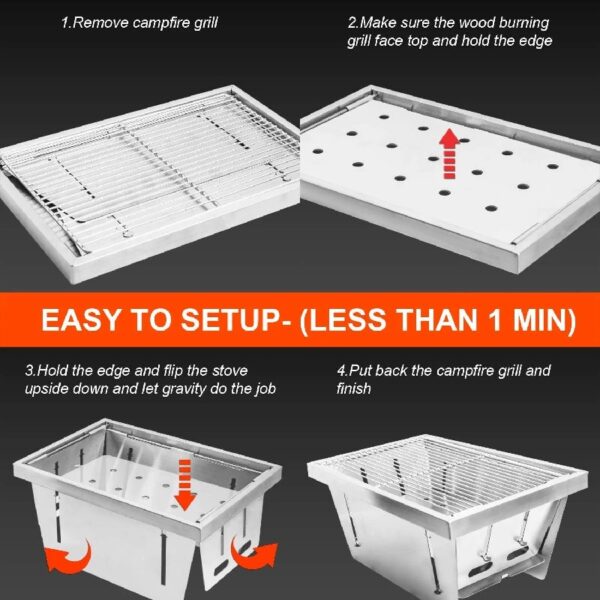 1.Remove campfire grill

2.Make sure the wood burning grill face top and hold the edge

EASY TO SETUP- (LESS THAN 1 MIN)

3.Hold the edge and flip the stove upside down and let gravity do the job

4.Put back the campfire grill and finish