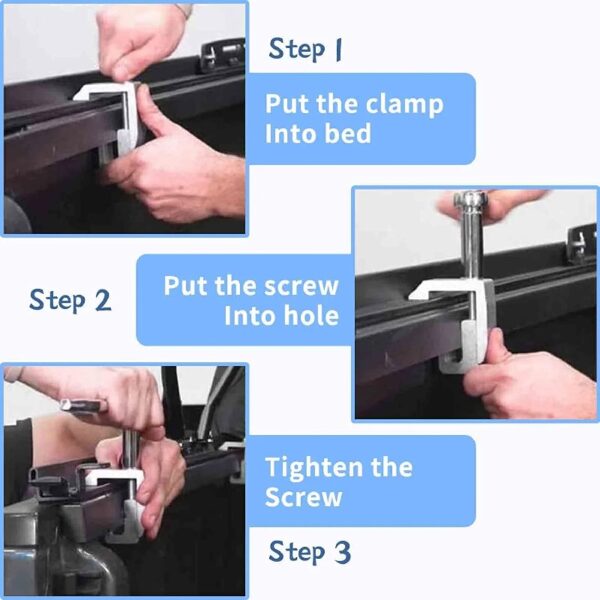 Step 1

Put the clamp
Into bed

Step 2

Put the screw
Into hole

Tighten the
Screw

Step 3