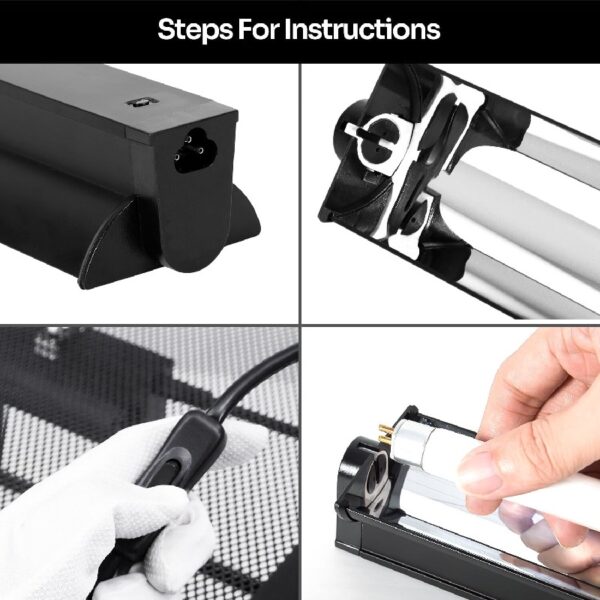 Steps For Instructions