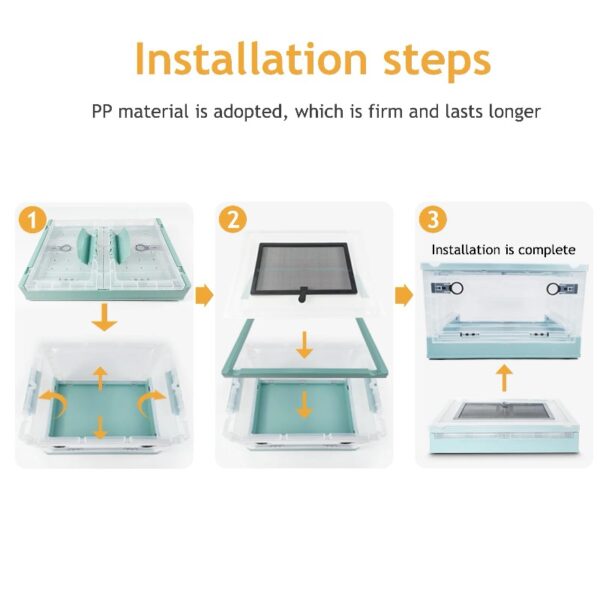 Installation steps

PP material is adopted, which is firm and lasts longer

1

2

3

Installation is complete