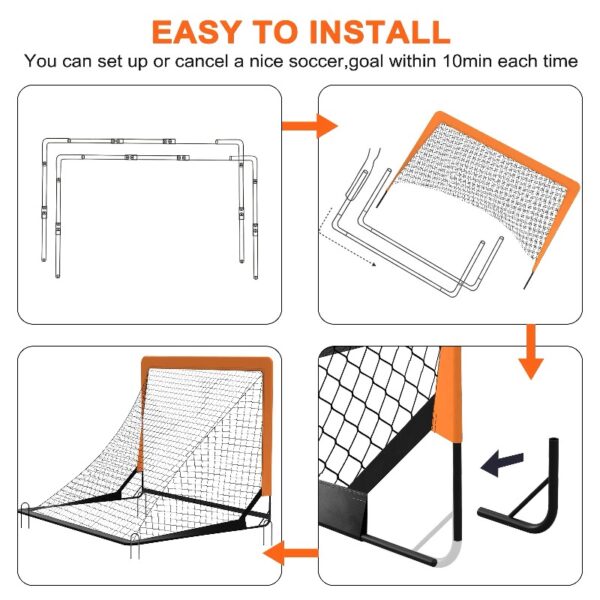 EASY TO INSTALL

You can set up or cancel a nice soccer,goal within 10min each time