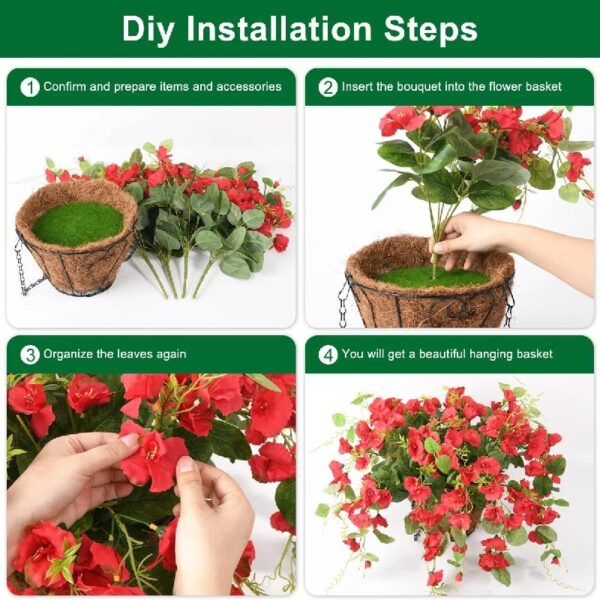 Diy Installation Steps

1 Confirm and prepare items and accessories

2 Insert the bouquet into the flower basket

3 Organize the leaves again

4 You will get a beautiful hanging basket