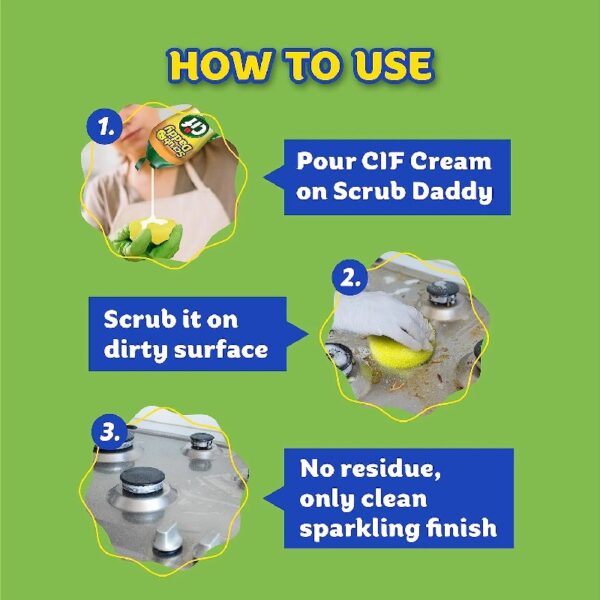 HOW TO USE

1.

Cif

Scrub Daddy

Pour CIF Cream on Scrub Daddy

2.

Scrub it on dirty surface

3.

No residue, only clean sparkling finish